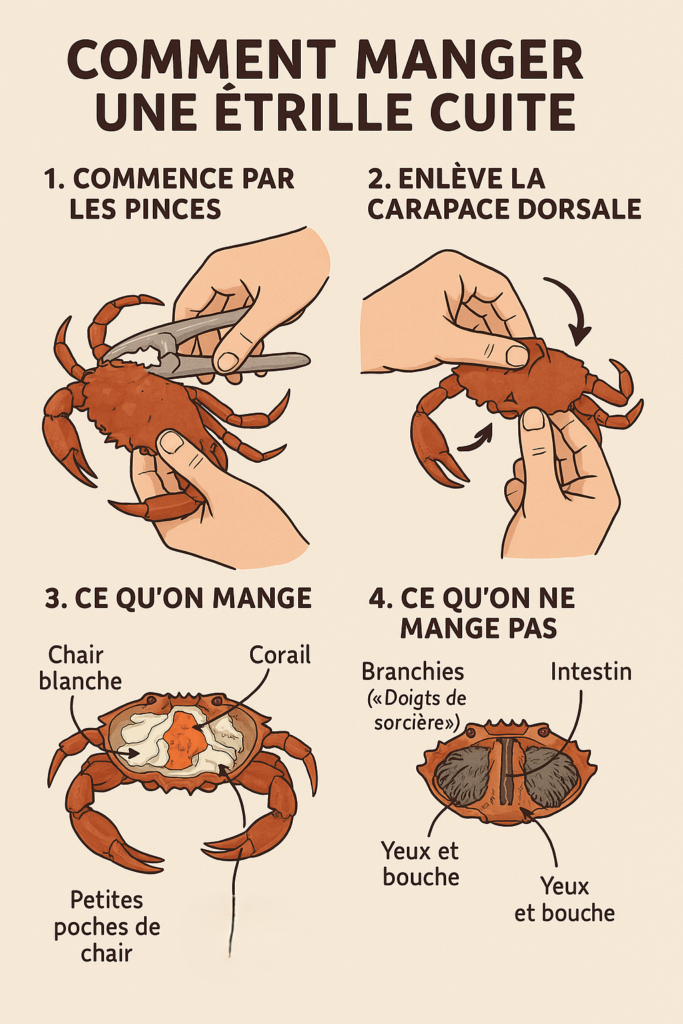 COMMENT MANGER UNE ÉTRILLE CUITE

1. COMMENCE PAR LES PINCES

2. ENLÈVE LA CARAPACE DORSALE

3. CE QU'ON MANGE

Chair blanche

Corail

Petites poches de chair

4. CE QU'ON NE MANGE PAS

Branchies («Doigts de sorcière»)

Intestin

Yeux et bouche

Yeux et bouche